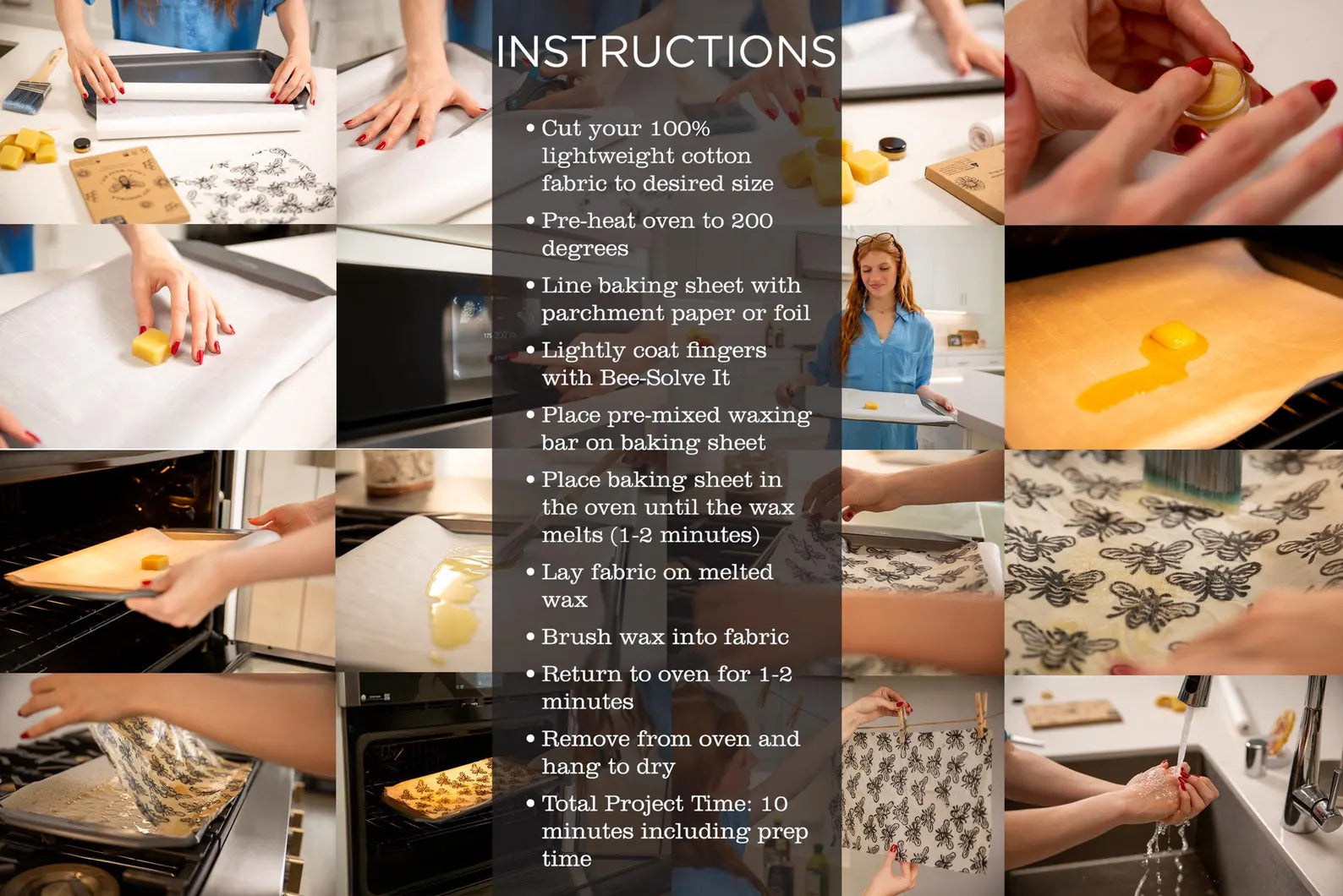 INSTRUCTIONS

• Cut your 100% lightweight cotton fabric to desired size

• Pre-heat oven to 200 degrees

• Line baking sheet with parchment paper or foil

• Lightly coat fingers with Bee-Solve It

• Place pre-mixed waxing bar on baking sheet

• Place baking sheet in the oven until the wax melts (1-2 minutes)

• Lay fabric on melted wax

• Brush wax into fabric

• Return to oven for 1-2 minutes

• Remove from oven and hang to dry

• Total Project Time: 10 minutes including prep time